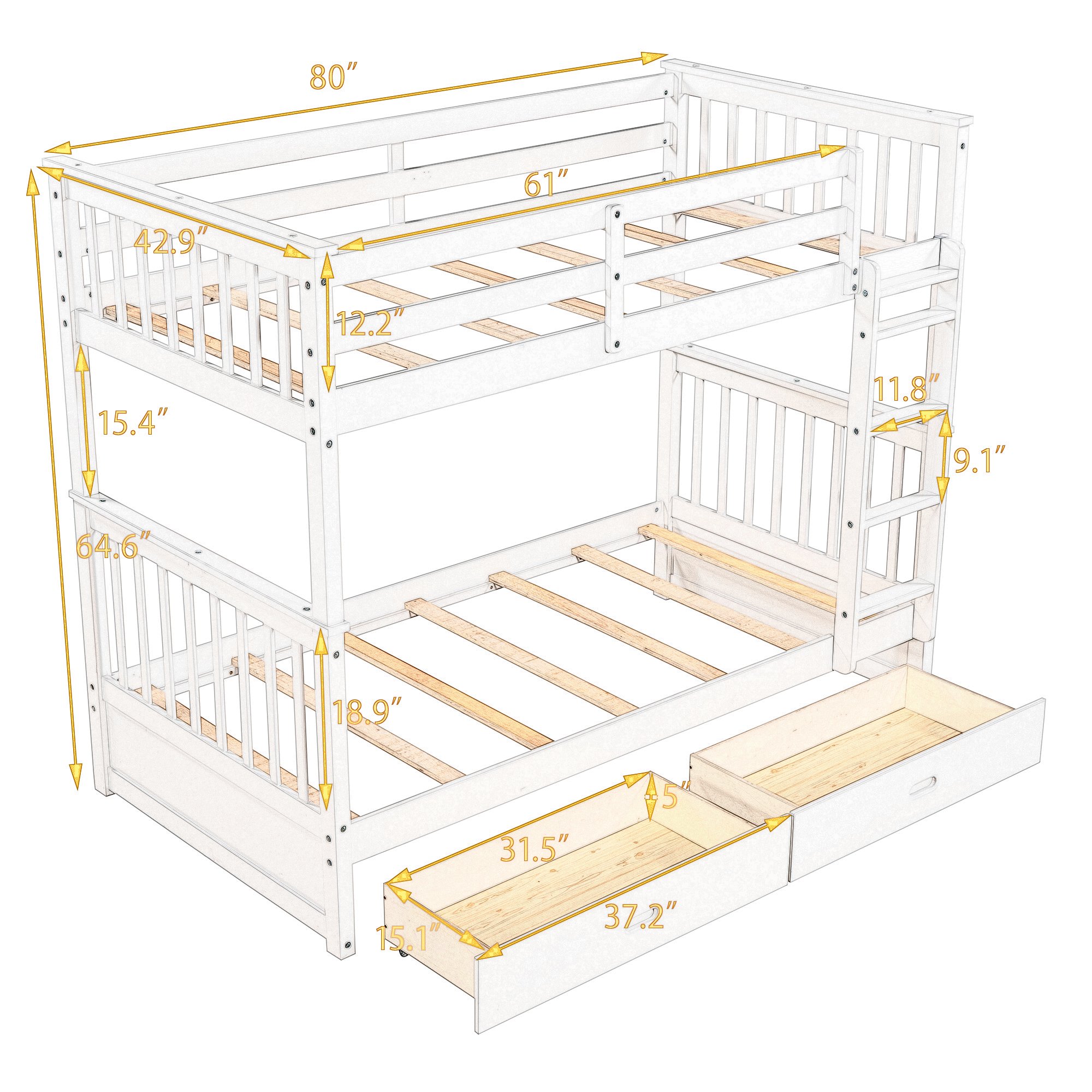 80″

61″

42.9″

12.2″

15.4″

11.8″

9.1″

64.6″

18.9″

5″

31.5″

37.2″

15.1″