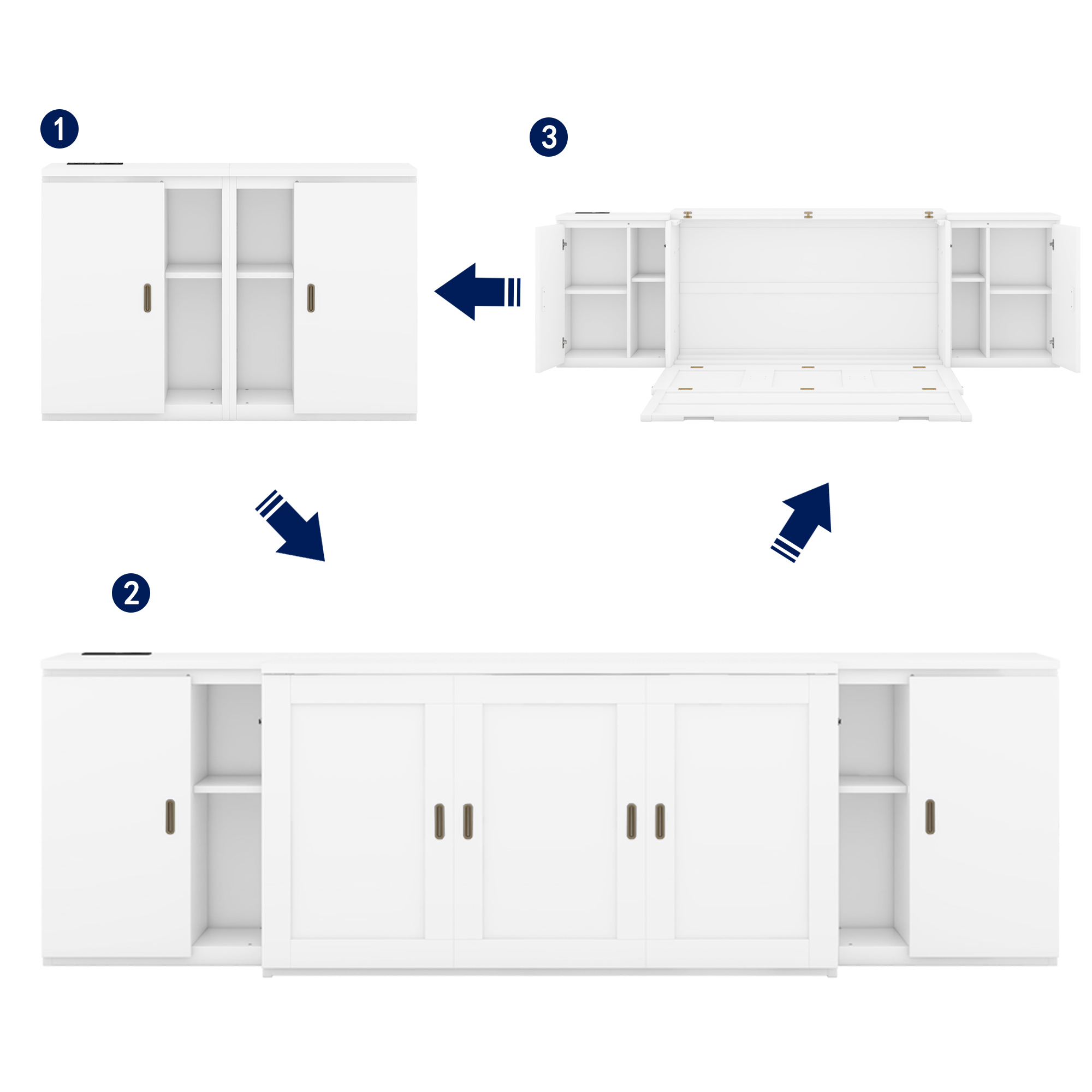 1

3

2