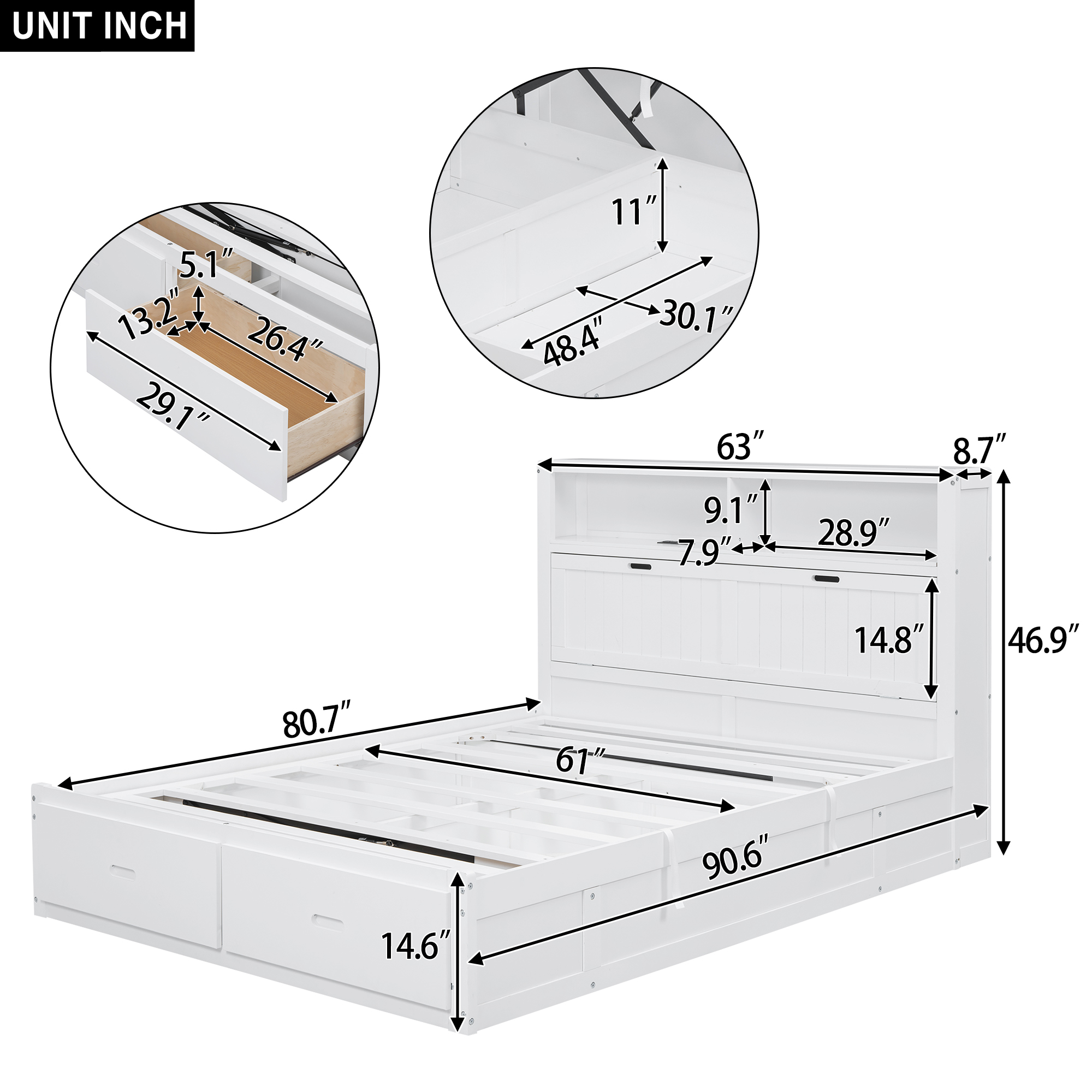 UNIT INCH

5.1″
13.2″
26.4″
29.1″

11″
48.4″
30.1″

63″
8.7″
9.1″
7.9″
28.9″
14.8″
46.9″
80.7″
61″
90.6″
14.6″