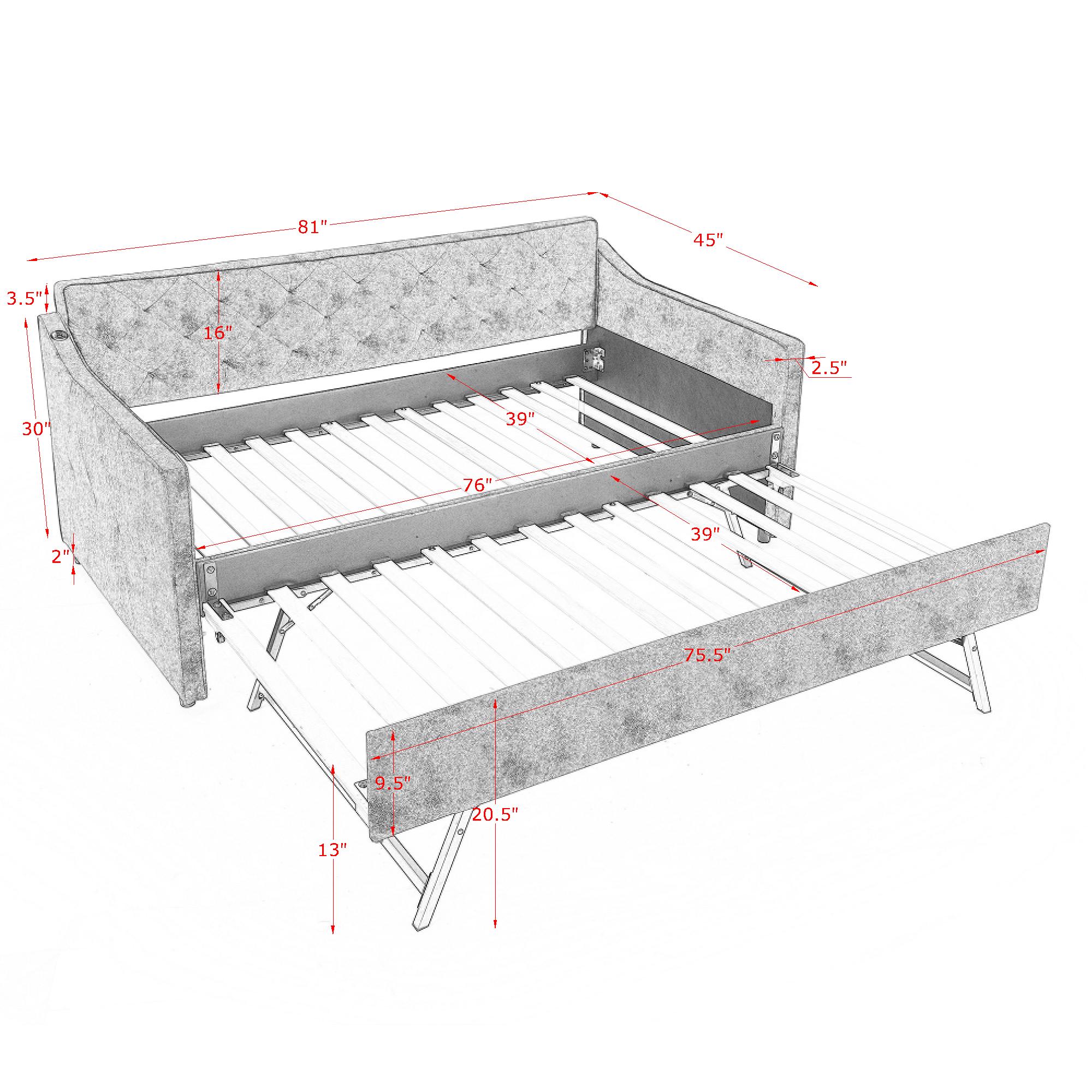 81"
45"
3.5"
16"
2.5"
30"
39"
76"
39"
2"
75.5"
9.5"
20.5"
13"