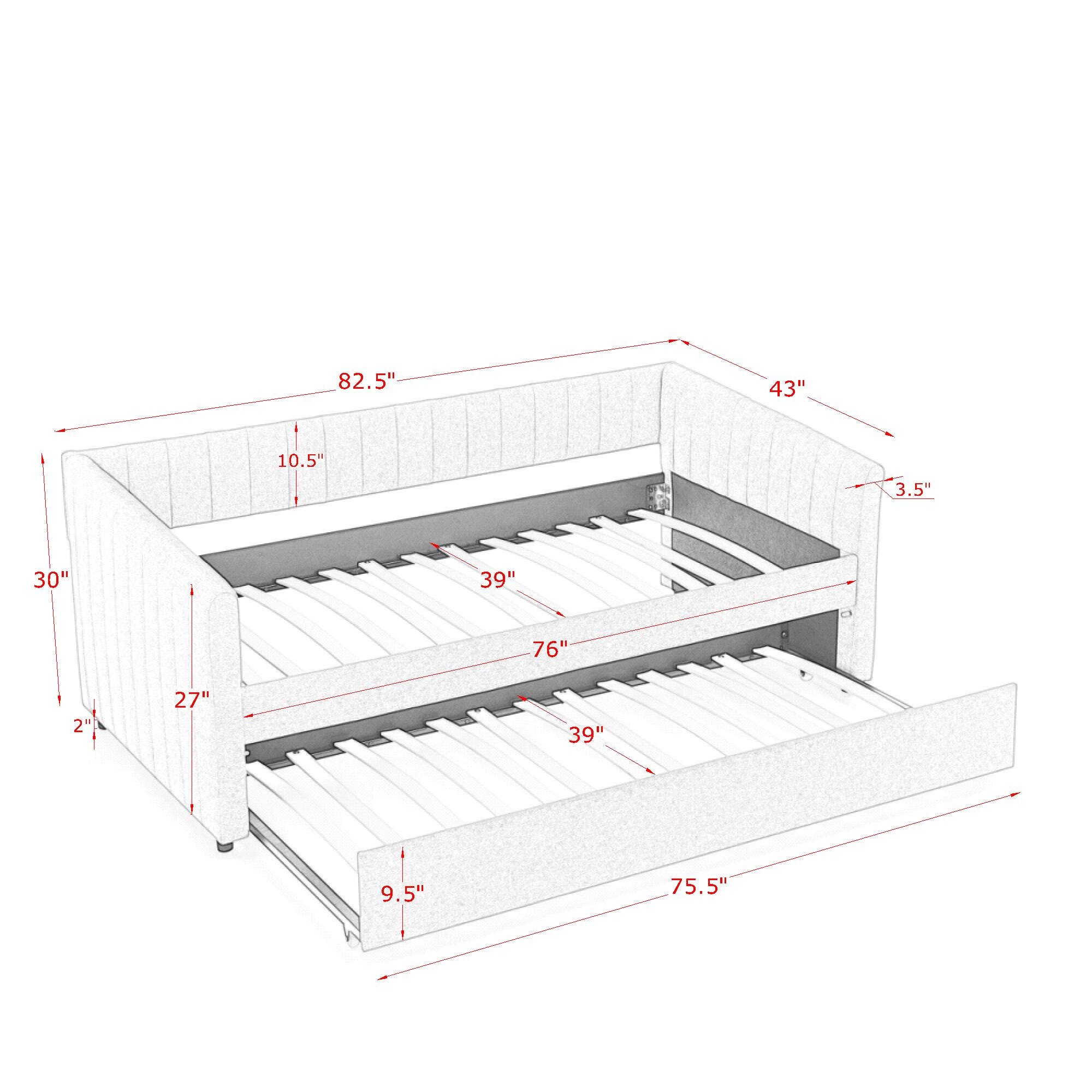 82.5"
43"
10.5"
3.5"
30"
39"
76"
27"
2"
39"
9.5"
75.5"