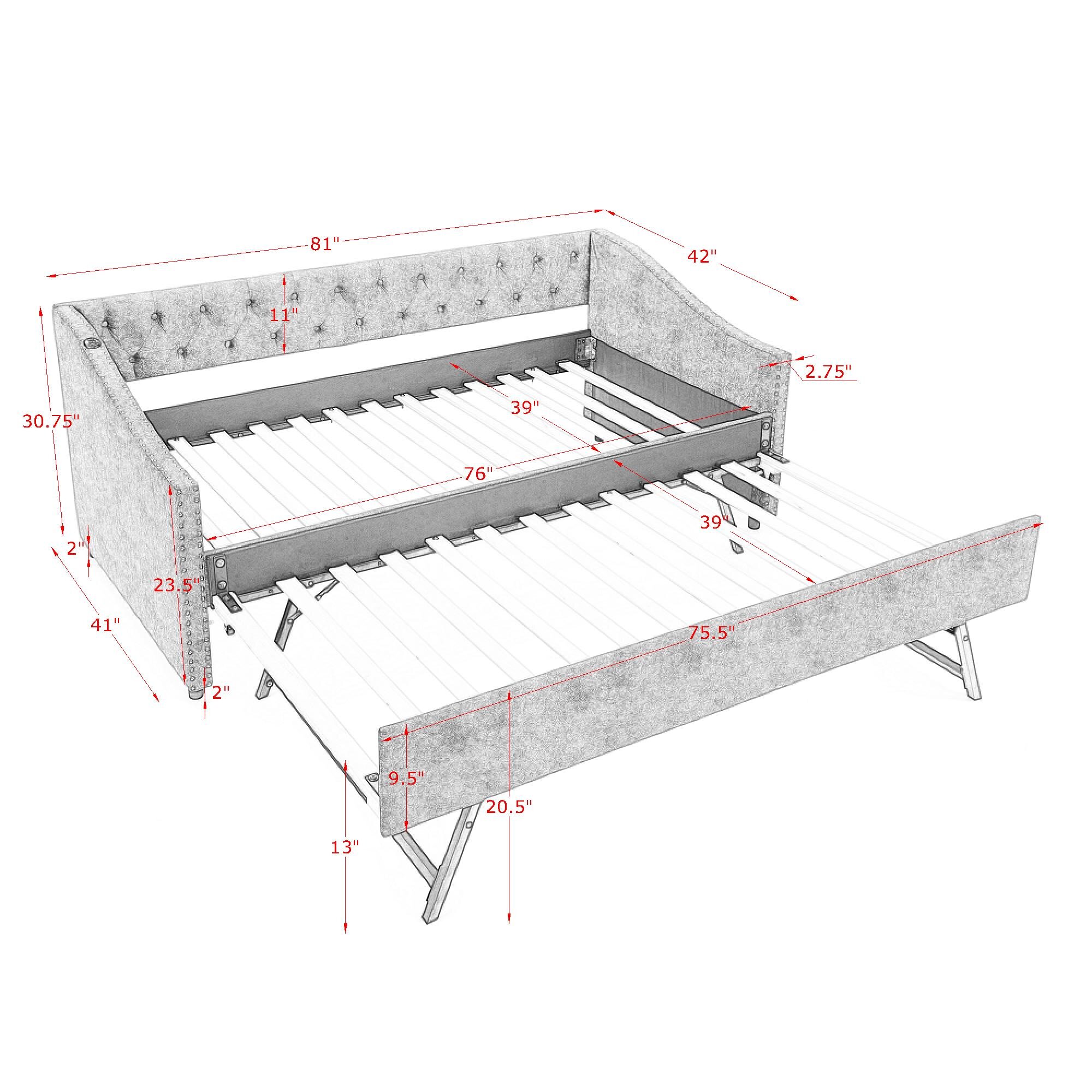 81"
42"
11"
2.75"
30.75"
39"
76"
39"
2"
23.5"
41"
75.5"
2"
9.5"
20.5"
13"