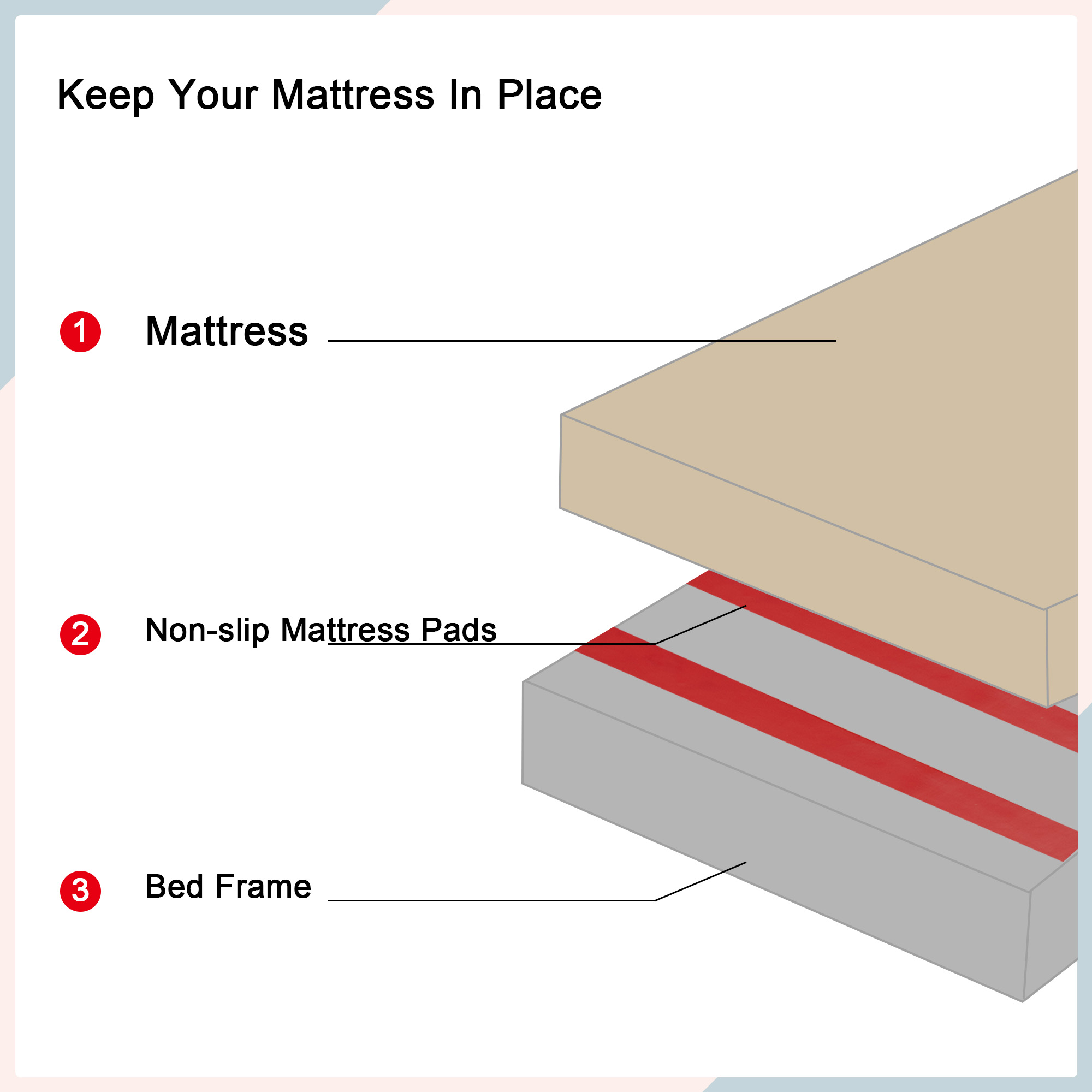 Keep Your Mattress In Place

1 Mattress

2 Non-slip Mattress Pads

3 Bed Frame