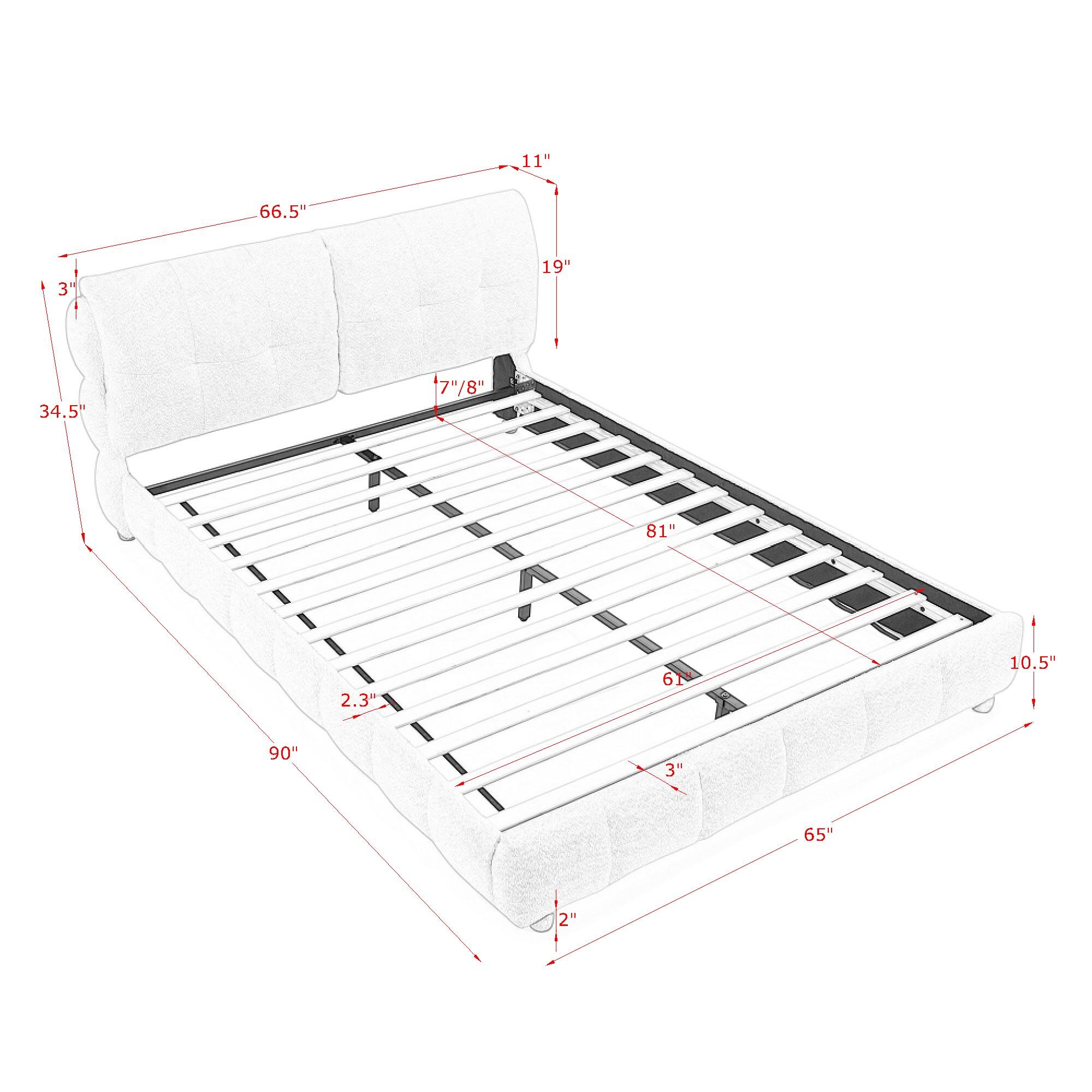 11"
66.5"
19"
3"
34.5"
7"/8"
81"
10.5"
61"
2.3"
90"
3"
65"
2"